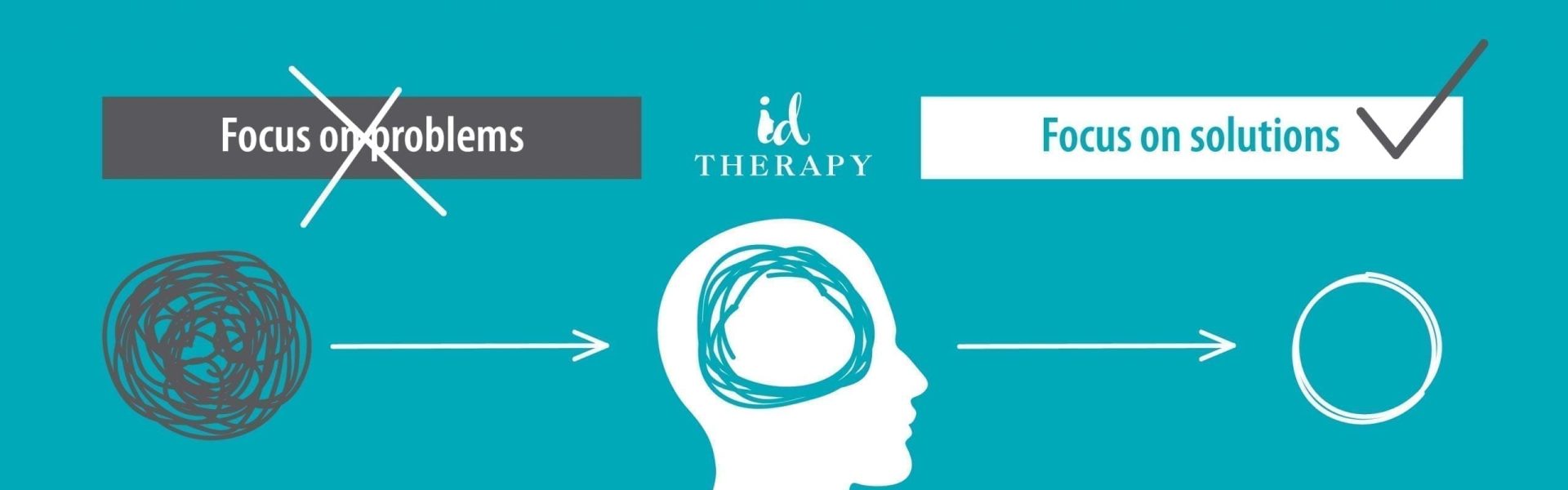 Focus on problems

id
THERAPY

Focus on solutions